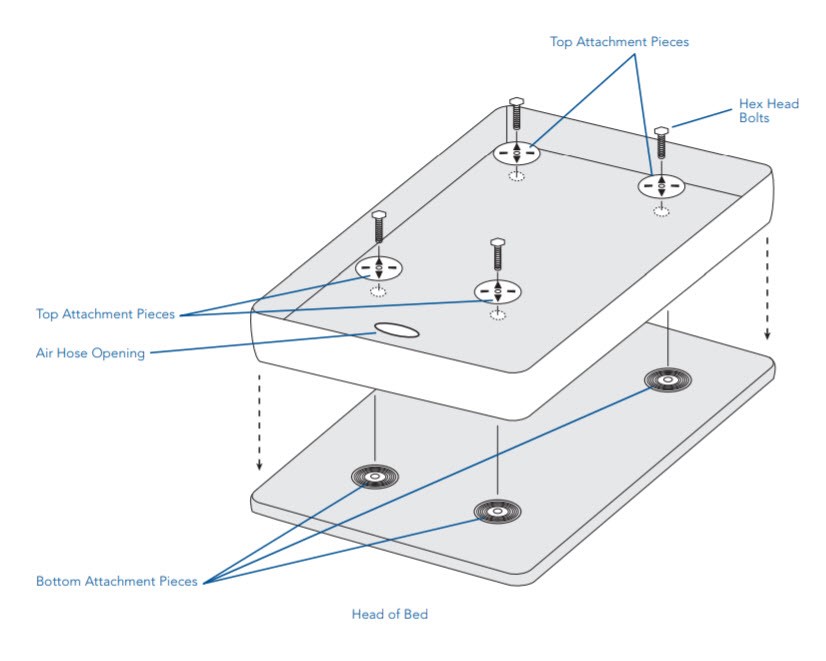 Top Attachment Pieces

Hex Head Bolts

Top Attachment Pieces

Air Hose Opening

Bottom Attachment Pieces

Head of Bed