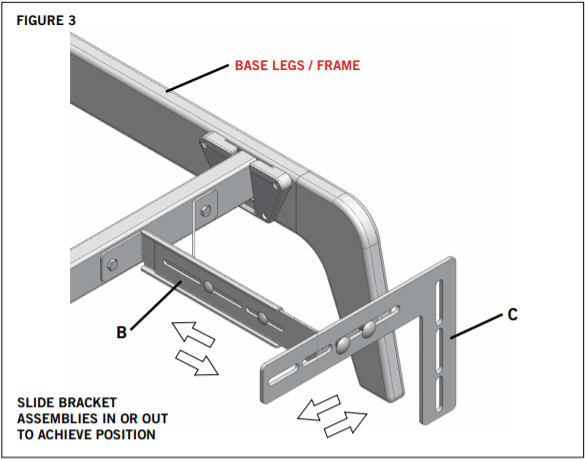 FIGURE 3

BASE LEGS / FRAME

B

C

SLIDE BRACKET ASSEMBLIES IN OR OUT TO ACHIEVE POSITION